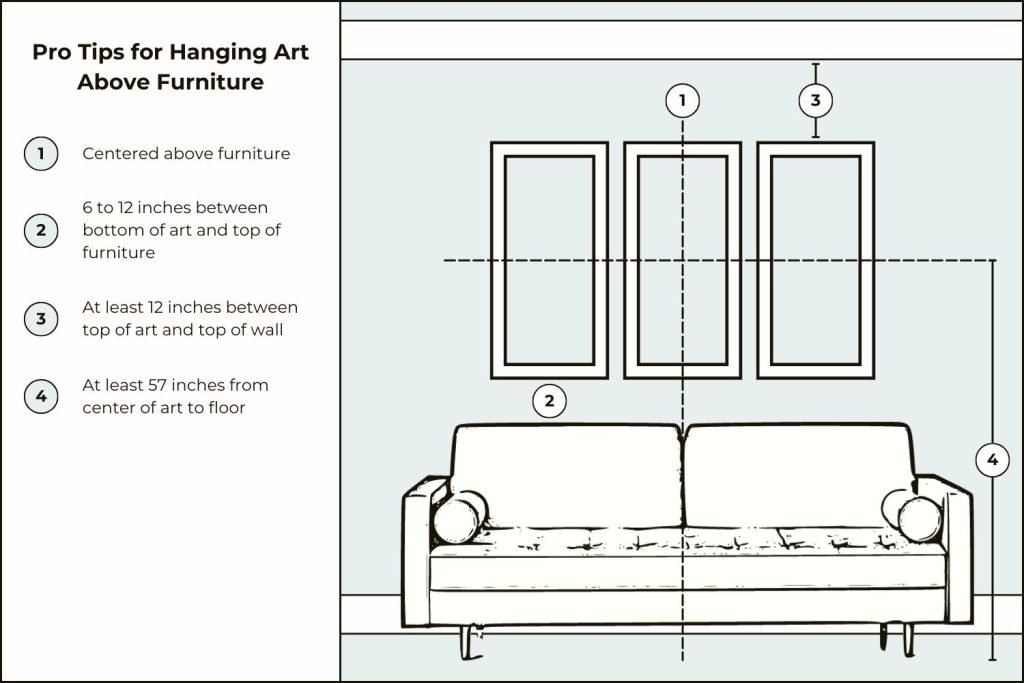 Pro Tips for Hanging Art Above Furniture

1 Centered above furniture

2 6 to 12 inches between bottom of art and top of furniture

3 At least 12 inches between top of art and top of wall

4 At least 57 inches from center of art to floor

1

3

2

4